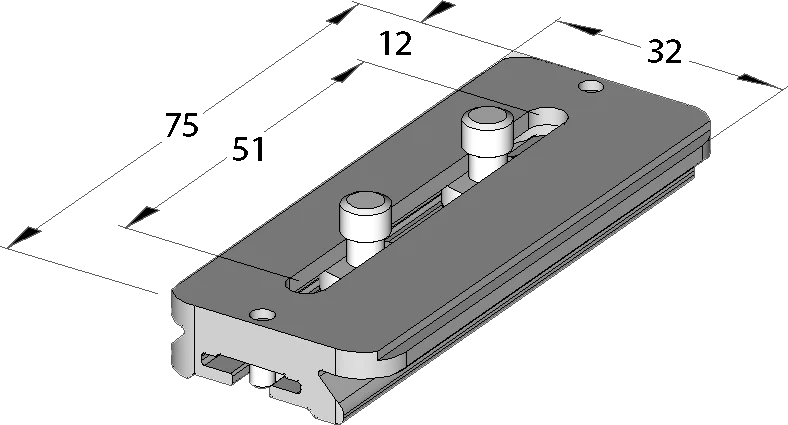 12
32
75
51